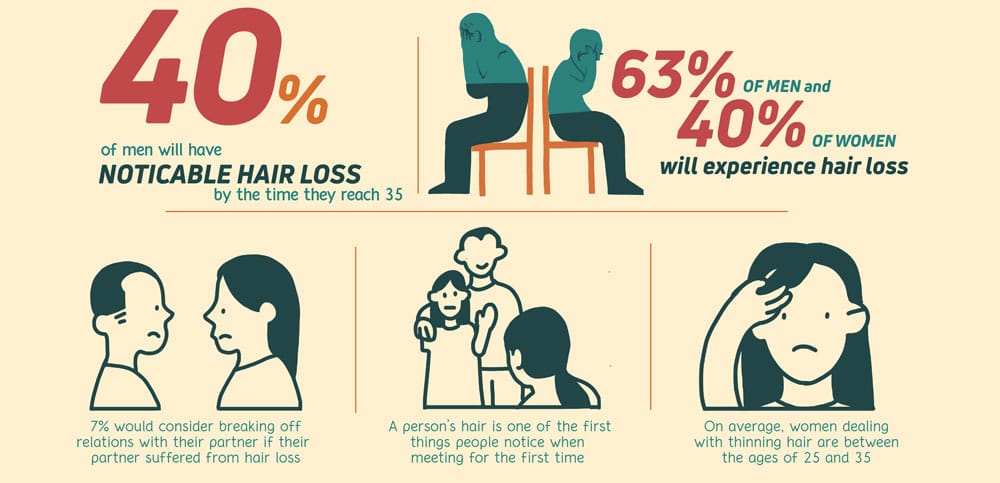 40%

of men will have

NOTICABLE HAIR LOSS

by the time they reach 35

63% OF MEN and

40% OF WOMEN

will experience hair loss

7% would consider breaking off relations with their partner if their partner suffered from hair loss

A person's hair is one of the first things people notice when meeting for the first time

On average, women dealing with thinning hair are between the ages of 25 and 35