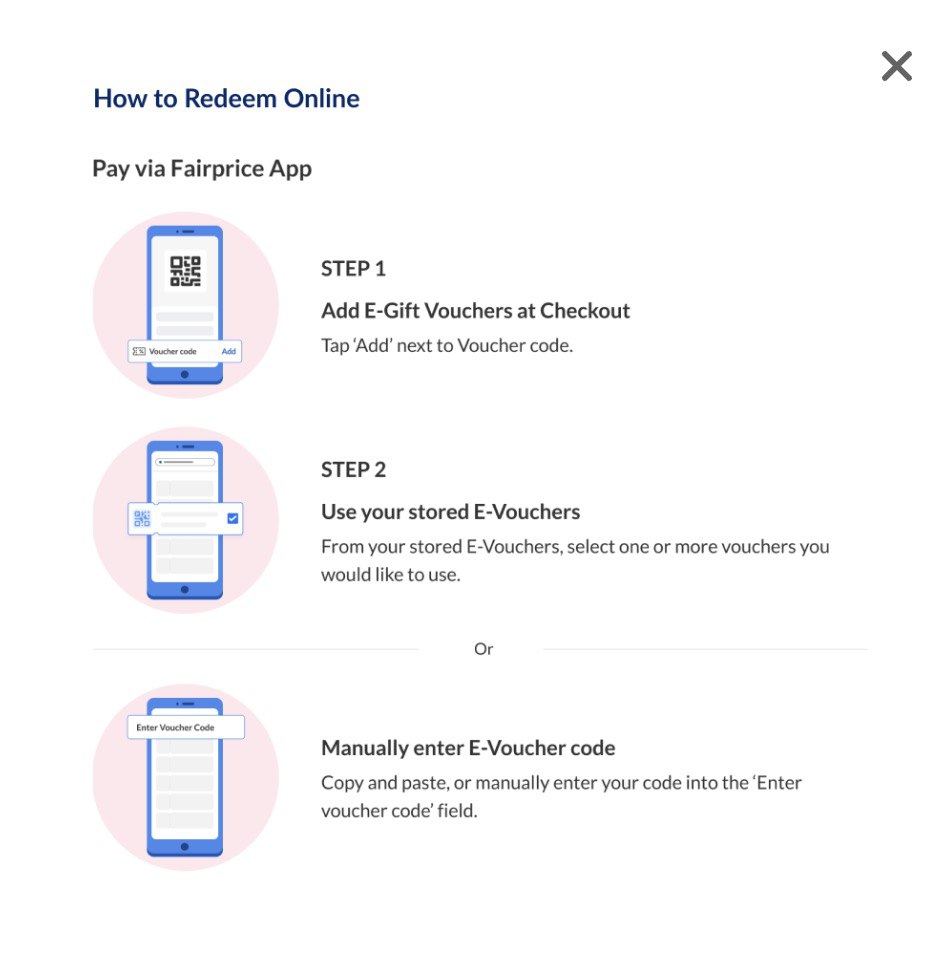 How to Redeem Online

Pay via Fairprice App

Voucher code Add

STEP 1

Add E-Gift Vouchers at Checkout

Tap 'Add' next to Voucher code.

STEP 2

Use your stored E-Vouchers

From your stored E-Vouchers, select one or more vouchers you would like to use.

Or

Enter Voucher Code

Manually enter E-Voucher code

Copy and paste, or manually enter your code into the 'Enter voucher code' field.