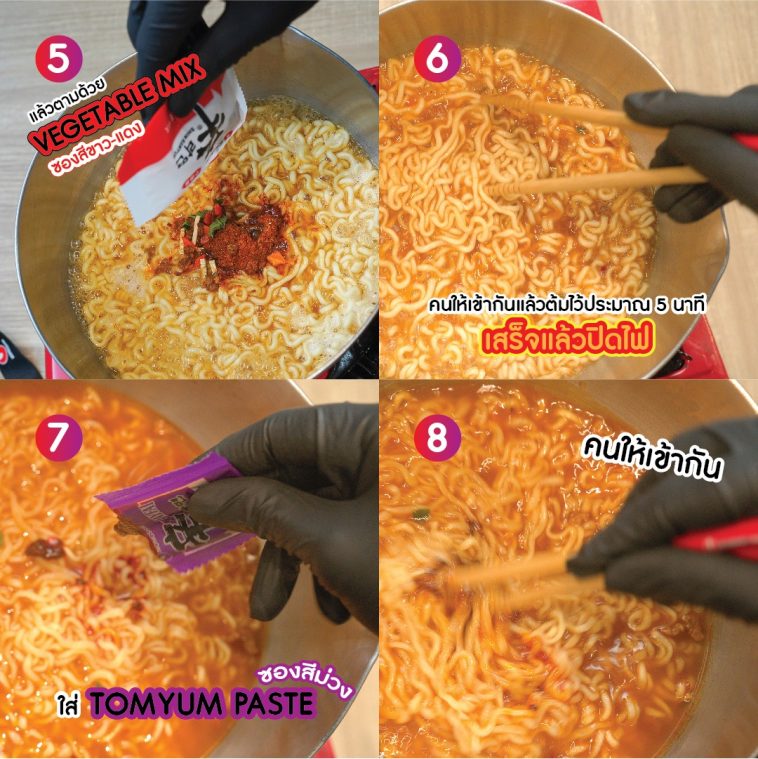 5
แล้วตามด้วย
VEGETABLE MIX
ซองสีขาว-แดง

6
คนให้เข้ากันแล้วต้มไว้ประมาณ 5 นาที
เสร็จแล้วปิดไฟ

7
ซองสีม่วง
ใส่ TOMYUM PASTE

8
คนให้เข้ากัน